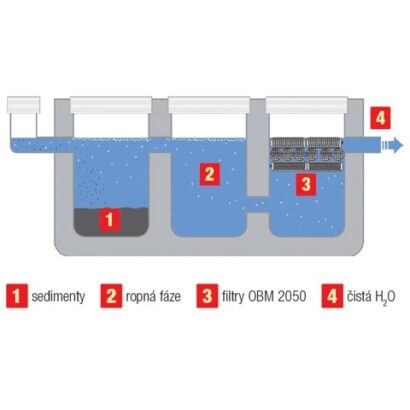 4

2

3

1

1 sedimenty
2 ropná fáze
3 filtry OBM 2050
4 čistá $H_2O$